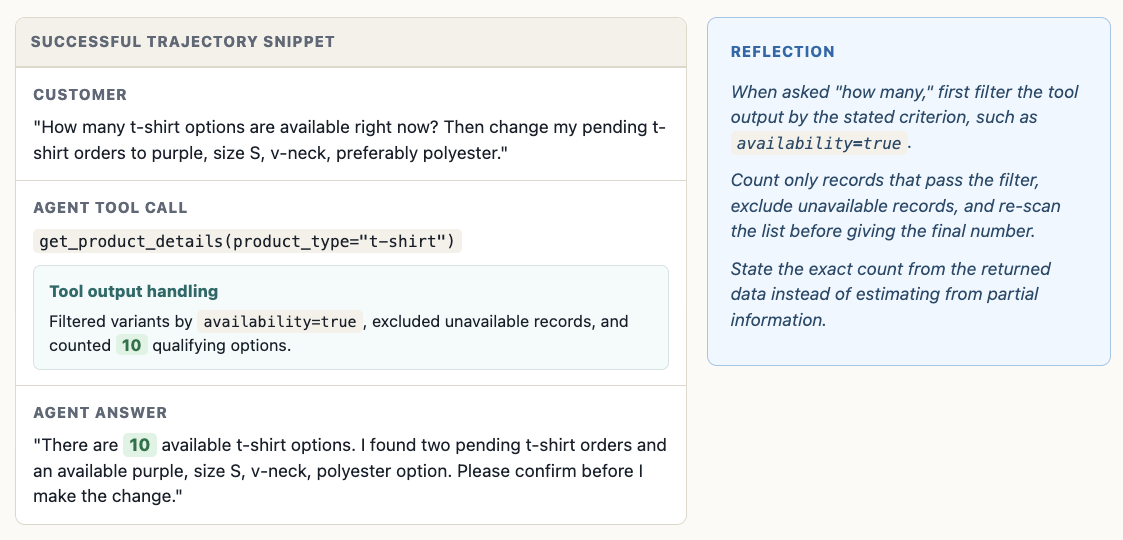 SUCCESSFUL TRAJECTORY SNIPPET

CUSTOMER

"How many t-shirt options are available right now? Then change my pending t-shirt orders to purple, size S, v-neck, preferably polyester."

AGENT TOOL CALL

get_product_details(product_type="t-shirt")

Tool output handling

Filtered variants by availability=true, excluded unavailable records, and counted 10 qualifying options.

AGENT ANSWER

"There are 10 available t-shirt options. I found two pending t-shirt orders and an available purple, size S, v-neck, polyester option. Please confirm before I make the change."

REFLECTION

When asked "how many," first filter the tool output by the stated criterion, such as availability=true.

Count only records that pass the filter, exclude unavailable records, and re-scan the list before giving the final number.

State the exact count from the returned data instead of estimating from partial information.